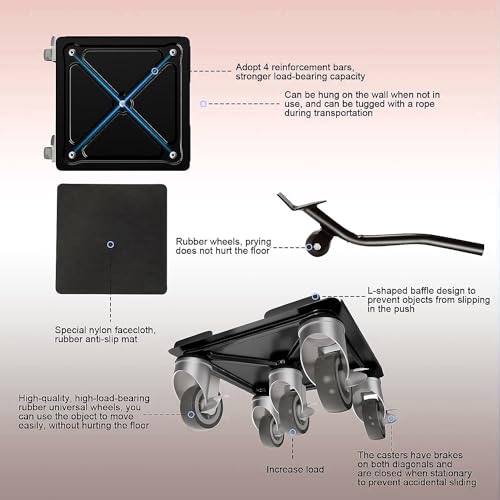 Adopt 4 reinforcement bars, stronger load-bearing capacity

Can be hung on the wall when not in use, and can be tugged with a rope during transportation

Rubber wheels, prying does not hurt the floor

L-shaped baffle design to prevent objects from slipping in the push

Special nylon facecloth, rubber anti-slip mat

High-quality, high-load-bearing rubber universal wheels, you can use the object to move easily, without hurting the floor

Increase load

The casters have brakes on both diagonals and are closed when stationary to prevent accidental sliding