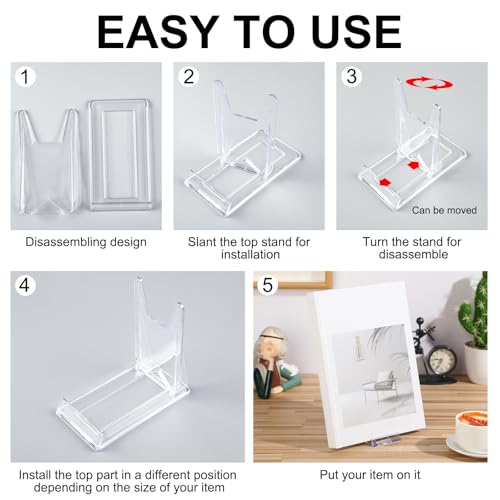 EASY TO USE

1

Disassembling design

2

Slant the top stand for installation

3

Can be moved

Turn the stand for disassemble

4

Install the top part in a different position depending on the size of your item

5

Put your item on it