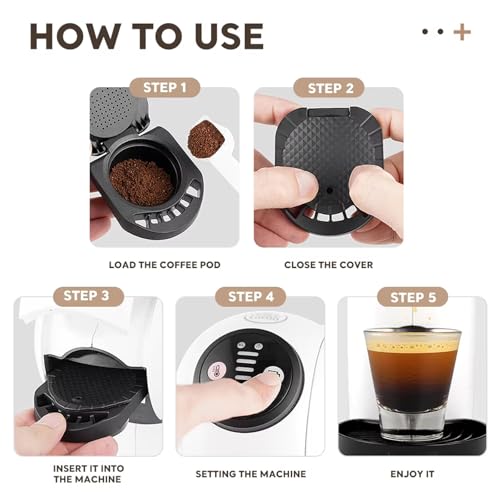 HOW TO USE

STEP 1

LOAD THE COFFEE POD

STEP 2

CLOSE THE COVER

STEP 3

INSERT IT INTO THE MACHINE

STEP 4

SETTING THE MACHINE

STEP 5

ENJOY IT