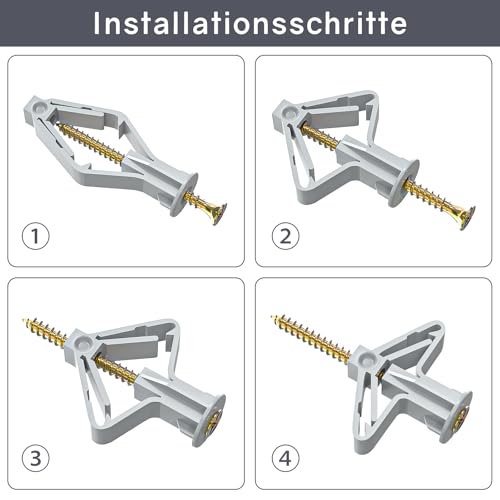 Installationsschritte

1

2

3

4