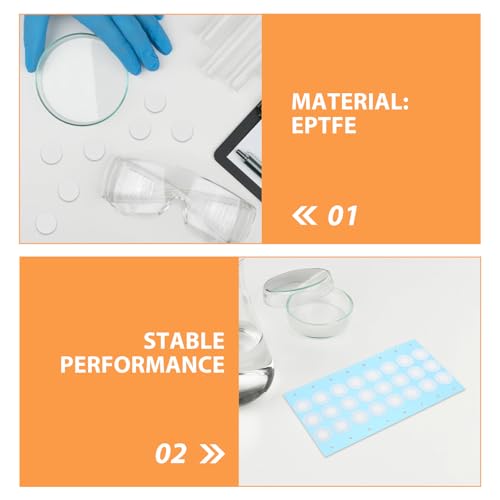 MATERIAL:
EPTFE

« 01

STABLE
PERFORMANCE

02 »