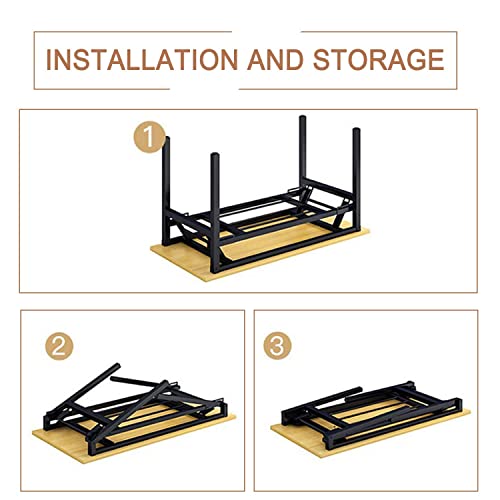 INSTALLATION AND STORAGE

1

2

3