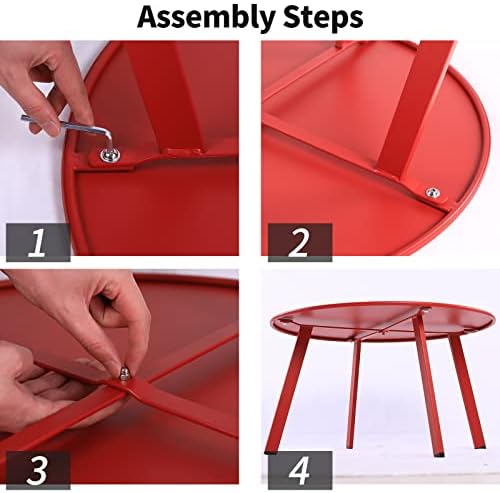 Assembly Steps

1

2

3

4