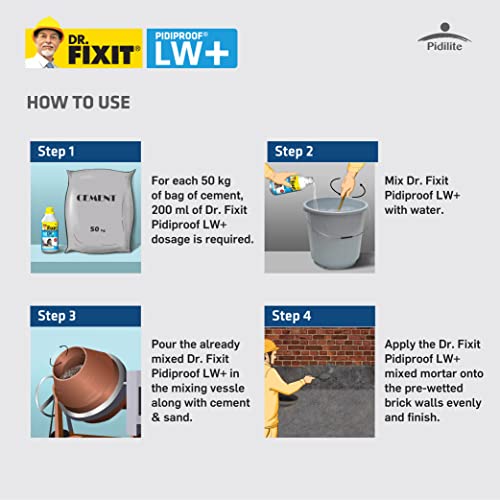 DR. FIXIT®

PIDIPROOF® LW+

Pidilite

HOW TO USE

Step 1

CEMENT

50 kg

For each 50 kg of bag of cement, 200 ml of Dr. Fixit Pidiproof LW+ dosage is required.

Step 2

Mix Dr. Fixit Pidiproof LW+ with water.

Step 3

Pour the already mixed Dr. Fixit Pidiproof LW+ in the mixing vessle along with cement & sand.

Step 4

Apply the Dr. Fixit Pidiproof LW+ mixed mortar onto the pre-wetted brick walls evenly and finish.