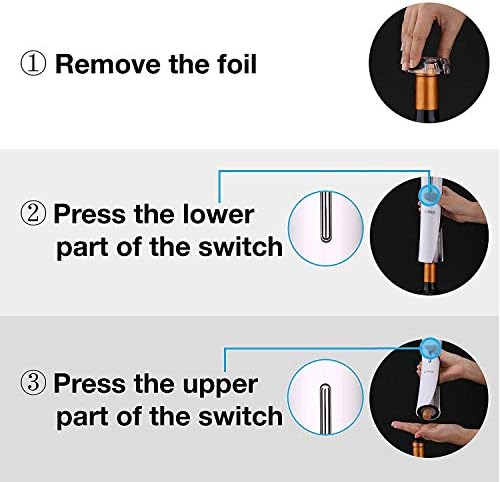 ① Remove the foil

② Press the lower part of the switch

③ Press the upper part of the switch