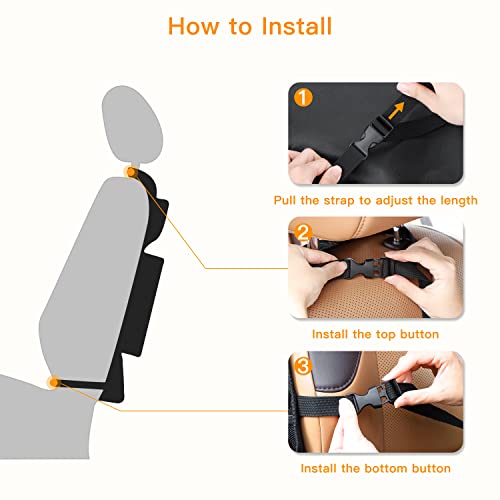 How to Install

1

Pull the strap to adjust the length

2

Install the top button

3

Install the bottom button