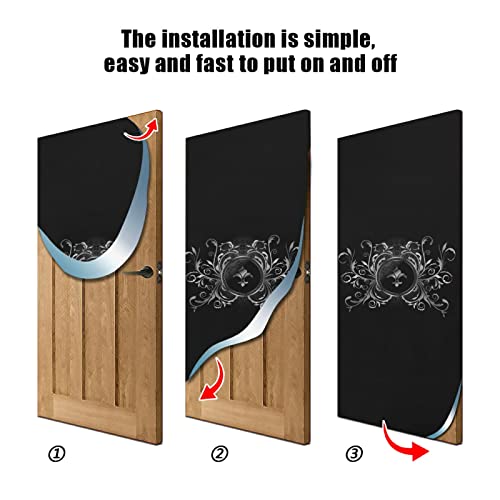 The installation is simple, easy and fast to put on and off

①

②

③