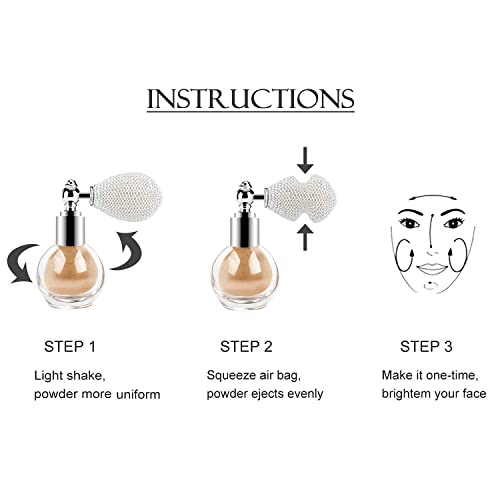 INSTRUCTIONS

STEP 1

Light shake,
powder more uniform

STEP 2

Squeeze air bag,
powder ejects evenly

STEP 3

Make it one-time,
brightem your face