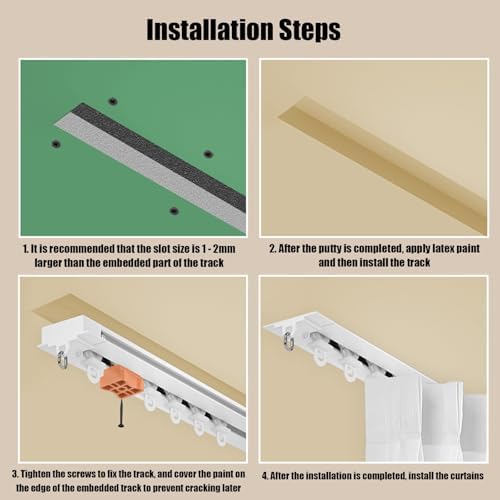 Installation Steps

1. It is recommended that the slot size is 1 - 2mm larger than the embedded part of the track

2. After the putty is completed, apply latex paint and then install the track

3. Tighten the screws to fix the track, and cover the paint on the edge of the embedded track to prevent cracking later

4. After the installation is completed, install the curtains