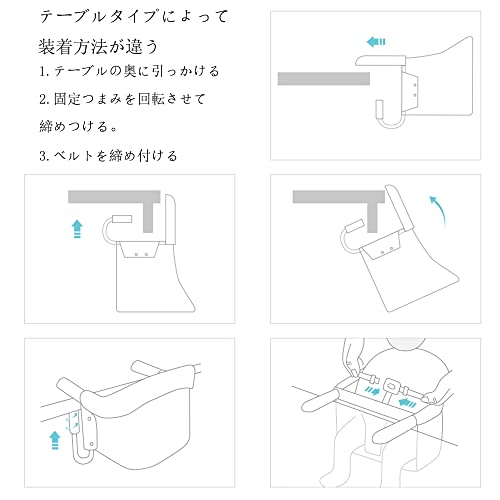 テーブルタイプによって

装着方法が違う

1. テーブルの奥に引っかける

2. 固定つまみを回転させて

締めつける。

3. ベルトを締め付ける