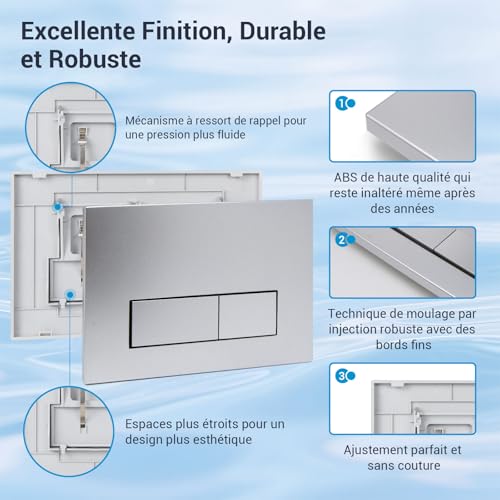 Excellente Finition, Durable et Robuste

Mécanisme à ressort de rappel pour une pression plus fluide

Espaces plus étroits pour un design plus esthétique

1

ABS de haute qualité qui reste inaltéré même après des années

2

Technique de moulage par injection robuste avec des bords fins

3

Ajustement parfait et sans couture