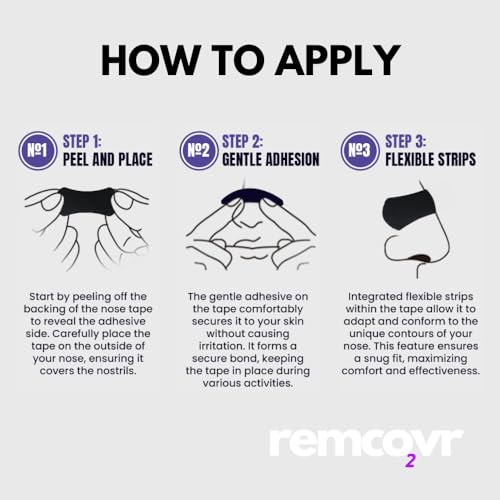 HOW TO APPLY

№1 STEP 1: PEEL AND PLACE

Start by peeling off the backing of the nose tape to reveal the adhesive side. Carefully place the tape on the outside of your nose, ensuring it covers the nostrils.

№2 STEP 2: GENTLE ADHESION

The gentle adhesive on the tape comfortably secures it to your skin without causing irritation. It forms a secure bond, keeping the tape in place during various activities.

№3 STEP 3: FLEXIBLE STRIPS

Integrated flexible strips within the tape allow it to adapt and conform to the unique contours of your nose. This feature ensures a snug fit, maximizing comfort and effectiveness.

remcovr
2