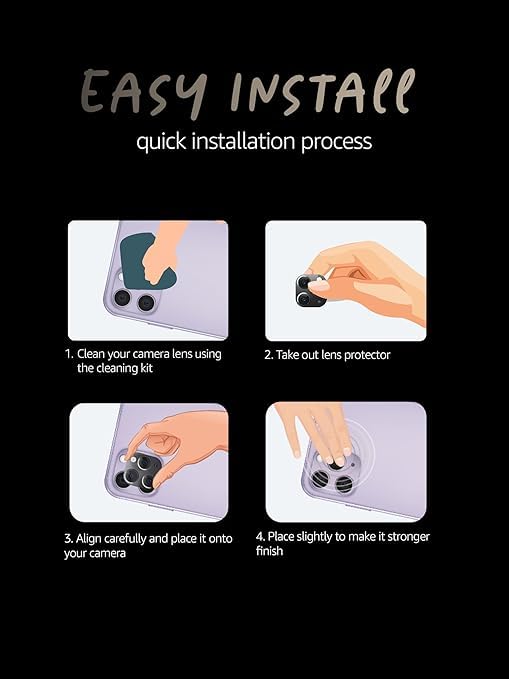 EASY INSTALL

quick installation process

1. Clean your camera lens using the cleaning kit

2. Take out lens protector

3. Align carefully and place it onto your camera

4. Place slightly to make it stronger finish