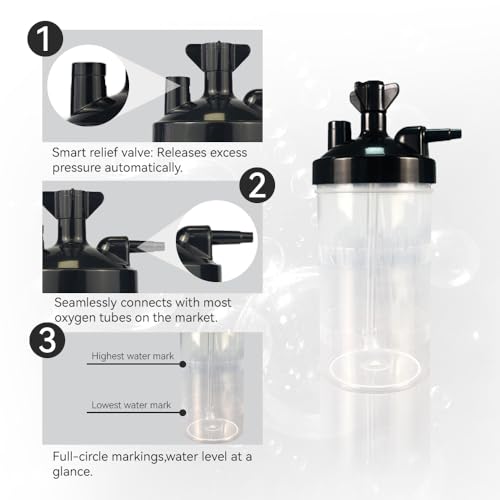 1

Smart relief valve: Releases excess pressure automatically.

2

Seamlessly connects with most oxygen tubes on the market.

3

Highest water mark

Lowest water mark

Full-circle markings,water level at a glance.