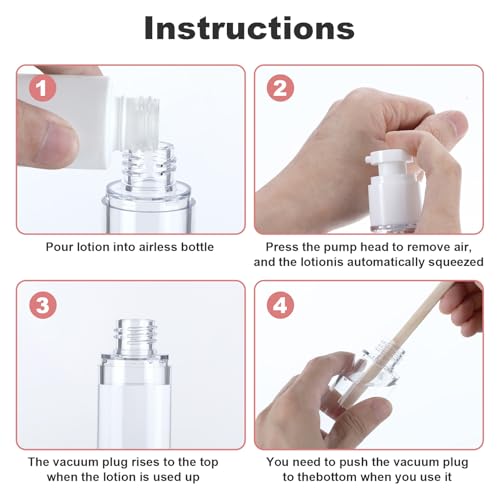 Instructions

1

Pour lotion into airless bottle

2

Press the pump head to remove air, and the lotionis automatically squeezed

3

The vacuum plug rises to the top when the lotion is used up

4

You need to push the vacuum plug to thebottom when you use it