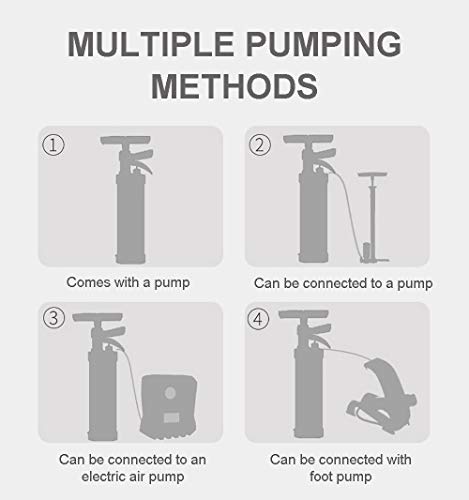 MULTIPLE PUMPING METHODS

①

Comes with a pump

②

Can be connected to a pump

③

Can be connected to an electric air pump

④

Can be connected with foot pump