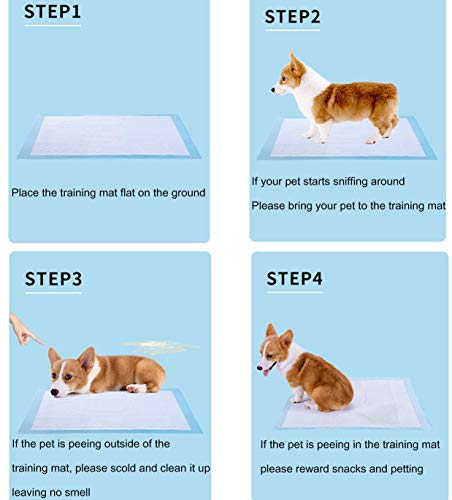 STEP1

Place the training mat flat on the ground

STEP2

If your pet starts sniffing around

Please bring your pet to the training mat

STEP3

If the pet is peeing outside of the training mat, please scold and clean it up leaving no smell

STEP4

If the pet is peeing in the training mat please reward snacks and petting