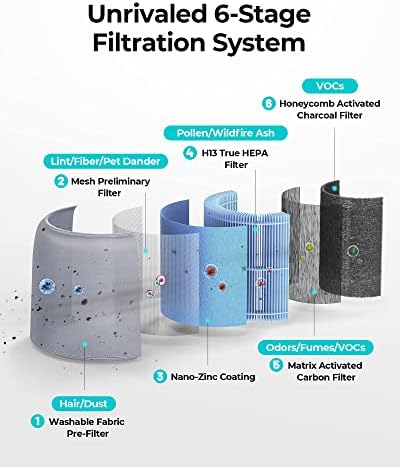 Unrivaled 6-Stage Filtration System

VOCs
6 Honeycomb Activated Charcoal Filter

Pollen/Wildfire Ash
4 H13 True HEPA Filter

Lint/Fiber/Pet Dander
2 Mesh Preliminary Filter

Odors/Fumes/VOCs
5 Matrix Activated Carbon Filter

3 Nano-Zinc Coating

Hair/Dust
1 Washable Fabric Pre-Filter