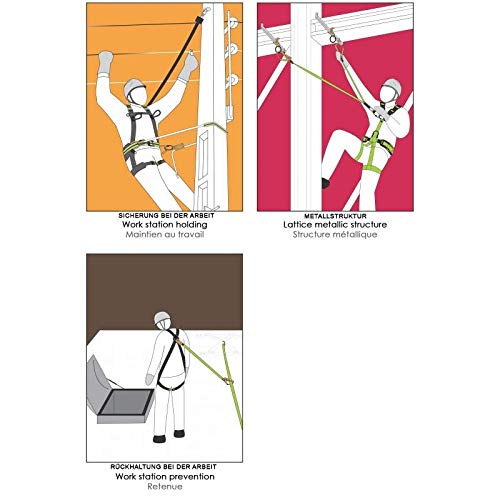 SICHERUNG BEI DER ARBEIT
Work station holding
Maintien au travail

METALLSTRUKTUR
Lattice metallic structure
Structure métallique

RÜCKHALTUNG BEI DER ARBEIT
Work station prevention
Retenue