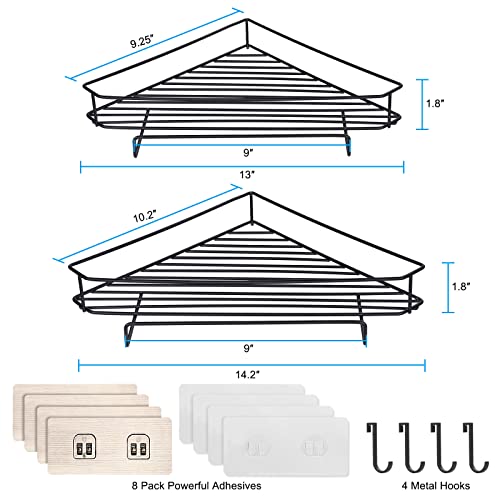 9.25"

1.8"

9"

13"

10.2"

1.8"

9"

14.2"

8 Pack Powerful Adhesives

4 Metal Hooks