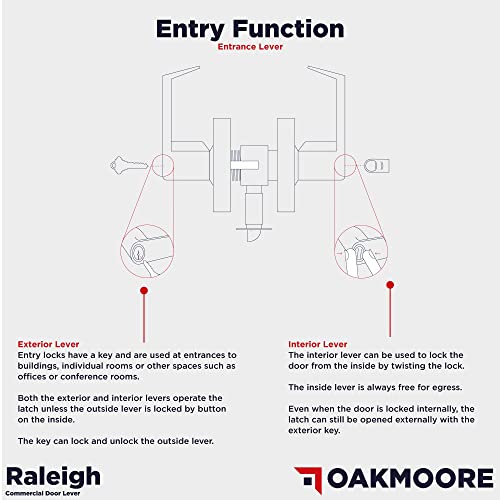 Entry Function
Entrance Lever

Exterior Lever
Entry locks have a key and are used at entrances to buildings, individual rooms or other spaces such as offices or conference rooms.

Both the exterior and interior levers operate the latch unless the outside lever is locked by button on the inside.

The key can lock and unlock the outside lever.

Interior Lever
The interior lever can be used to lock the door from the inside by twisting the lock.

The inside lever is always free for egress.

Even when the door is locked internally, the latch can still be opened externally with the exterior key.

Raleigh
Commercial Door Lever

OAKMOORE