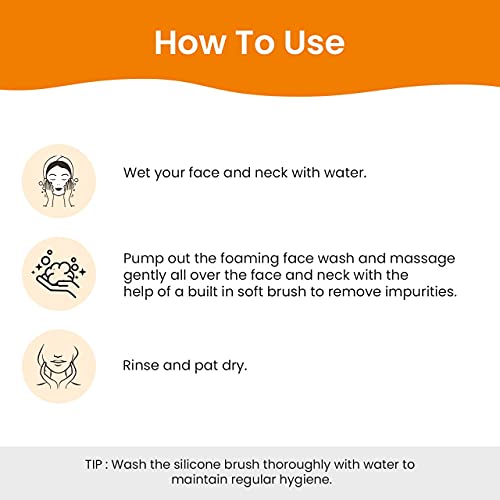 How To Use

Wet your face and neck with water.

Pump out the foaming face wash and massage gently all over the face and neck with the help of a built in soft brush to remove impurities.

Rinse and pat dry.

TIP : Wash the silicone brush thoroughly with water to maintain regular hygiene.