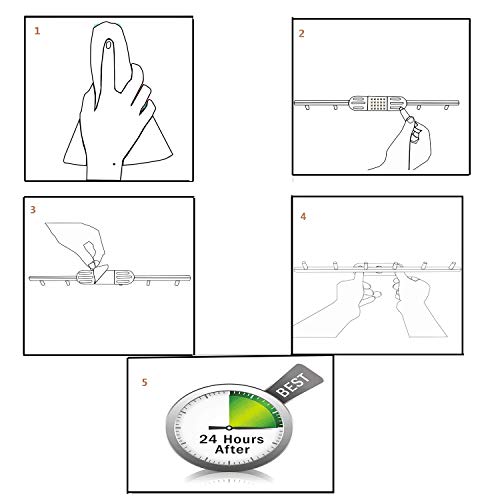 1

2

3

4

5

BEST

24 Hours After