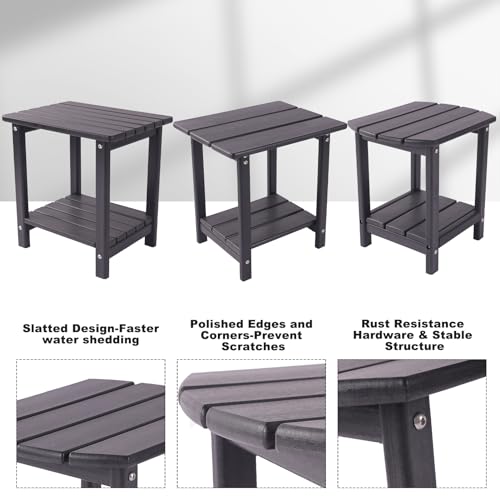 Slatted Design-Faster water shedding

Polished Edges and Corners-Prevent Scratches

Rust Resistance Hardware & Stable Structure