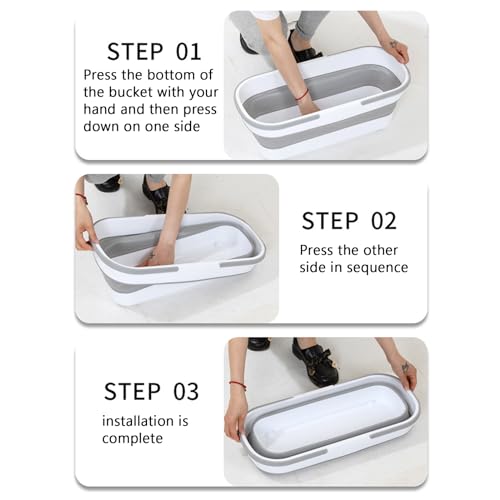 STEP 01
Press the bottom of the bucket with your hand and then press down on one side

STEP 02
Press the other side in sequence

STEP 03
installation is complete