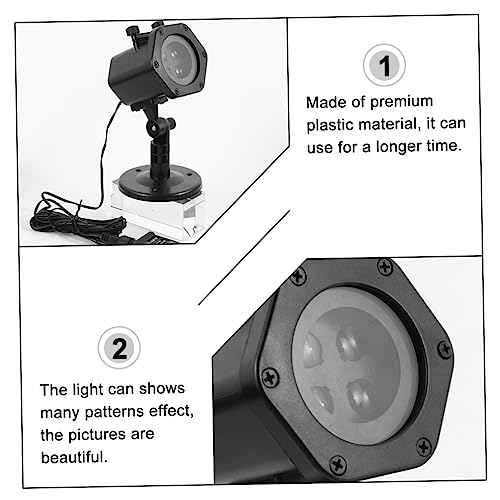 1

Made of premium plastic material, it can use for a longer time.

2

The light can shows many patterns effect, the pictures are beautiful.