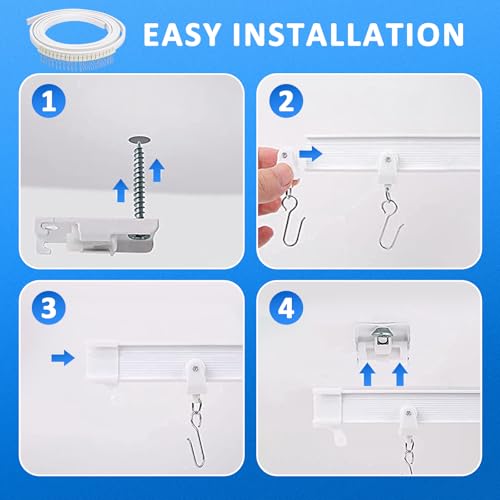 EASY INSTALLATION

1

2

3

4