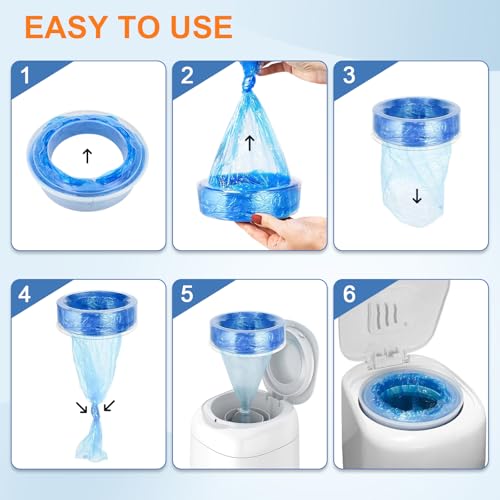 EASY TO USE

1

2

3

4

5

6