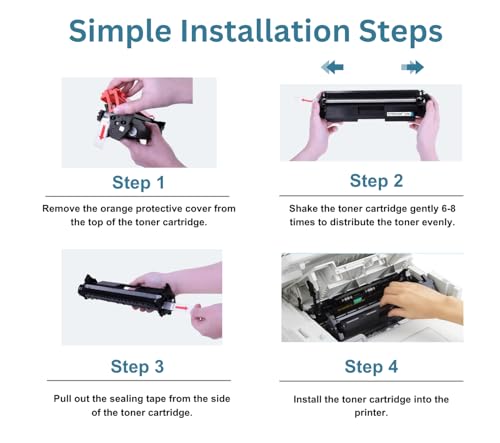 Simple Installation Steps

Step 1

Remove the orange protective cover from the top of the toner cartridge.

Step 2

Shake the toner cartridge gently 6-8 times to distribute the toner evenly.

Step 3

Pull out the sealing tape from the side of the toner cartridge.

Step 4

Install the toner cartridge into the printer.