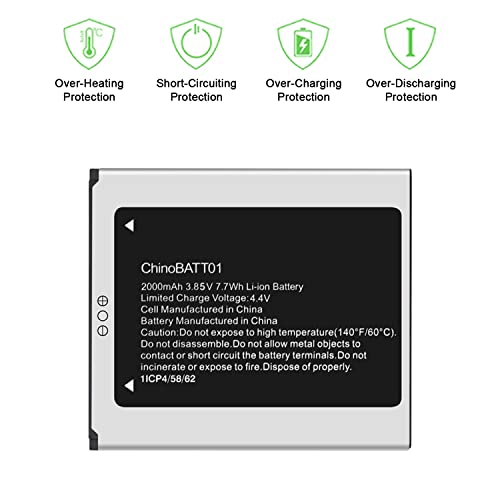 °C

Over-Heating Protection

Short-Circuiting Protection

Over-Charging Protection

Over-Discharging Protection

ChinoBATT01
2000mAh 3.85V 7.7Wh Li-ion Battery
Limited Charge Voltage:4.4V
Cell Manufactured in China
Battery Manufactured in China
Caution:Do not expose to high temperature(140°F/60°C). Do not disassemble.Do not allow metal objects to contact or short circuit the battery terminals.Do not incinerate or expose to fire.Dispose of properly.
1ICP4/58/62