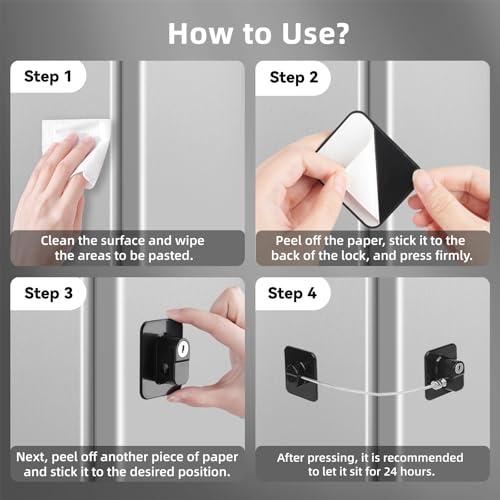 How to Use?

Step 1

Clean the surface and wipe the areas to be pasted.

Step 2

Peel off the paper, stick it to the back of the lock, and press firmly.

Step 3

Next, peel off another piece of paper and stick it to the desired position.

Step 4

After pressing, it is recommended to let it sit for 24 hours.