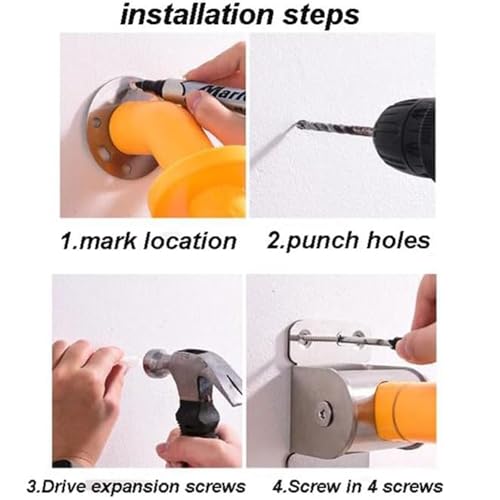 installation steps

1.mark location

2.punch holes

3.Drive expansion screws

4.Screw in 4 screws