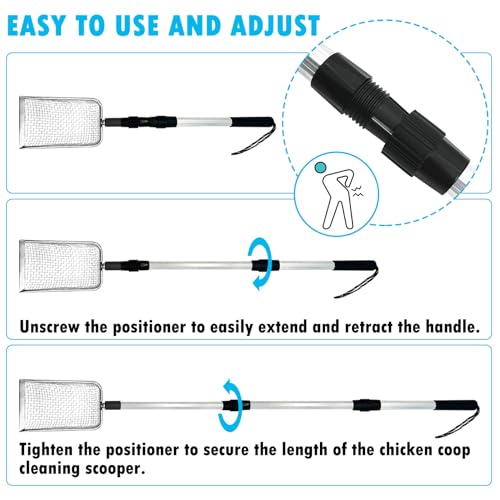 EASY TO USE AND ADJUST

Unscrew the positioner to easily extend and retract the handle.

Tighten the positioner to secure the length of the chicken coop cleaning scooper.