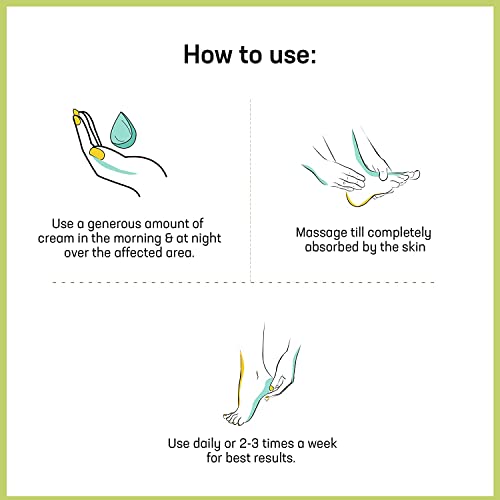 How to use:

Use a generous amount of cream in the morning & at night over the affected area.

Massage till completely absorbed by the skin

Use daily or 2-3 times a week for best results.