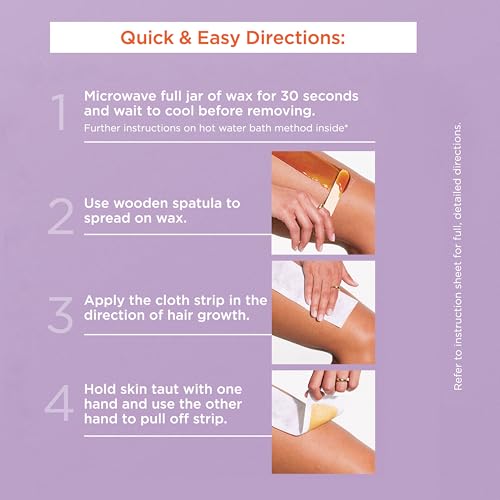 Quick & Easy Directions:

1 Microwave full jar of wax for 30 seconds and wait to cool before removing.
Further instructions on hot water bath method inside*

2 Use wooden spatula to spread on wax.

3 Apply the cloth strip in the direction of hair growth.

4 Hold skin taut with one hand and use the other hand to pull off strip.

Refer to instruction sheet for full, detailed directions.