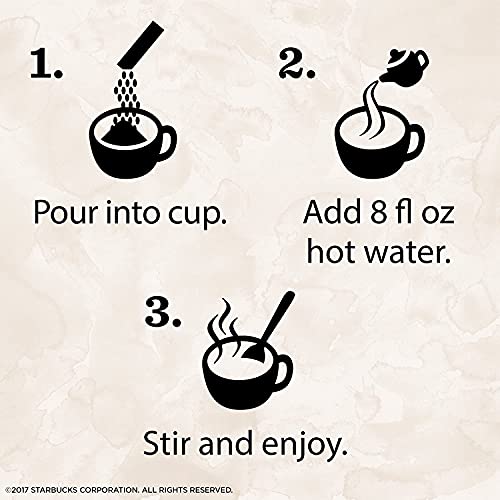 1.

Pour into cup.

2.

Add 8 fl oz hot water.

3.

Stir and enjoy.

©2017 STARBUCKS CORPORATION. ALL RIGHTS RESERVED.