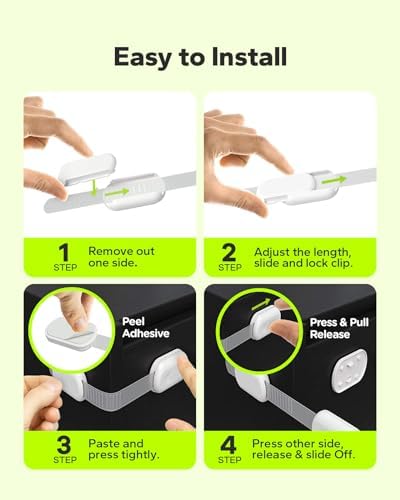 Easy to Install

1
STEP
Remove out one side.

2
STEP
Adjust the length, slide and lock clip.

Peel Adhesive

3
STEP
Paste and press tightly.

Press & Pull Release

4
STEP
Press other side, release & slide Off.