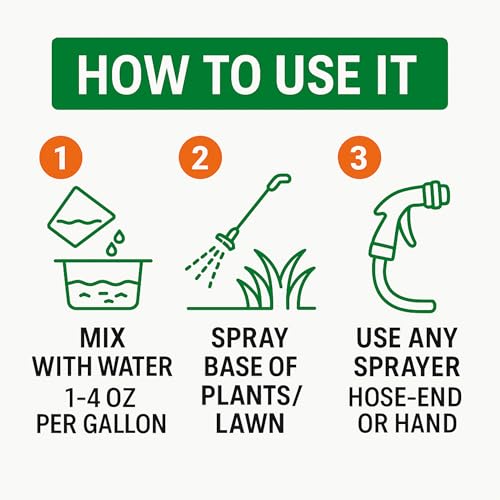 HOW TO USE IT

1

MIX
WITH WATER
1-4 OZ
PER GALLON

2

SPRAY
BASE OF
PLANTS/
LAWN

3

USE ANY
SPRAYER
HOSE-END
OR HAND