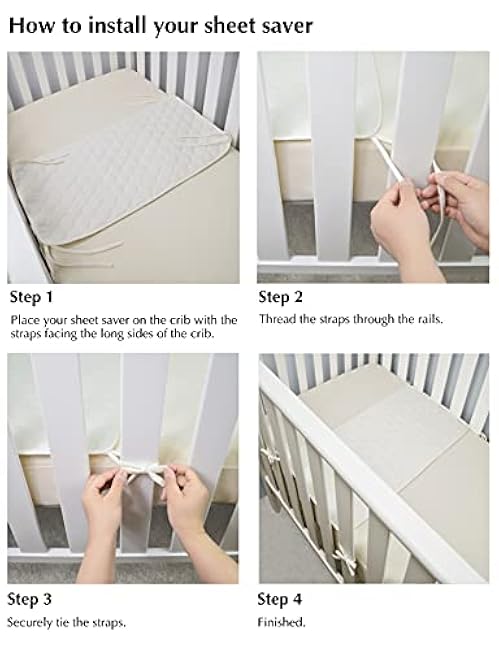 How to install your sheet saver

Step 1
Place your sheet saver on the crib with the straps facing the long sides of the crib.

Step 2
Thread the straps through the rails.

Step 3
Securely tie the straps.

Step 4
Finished.