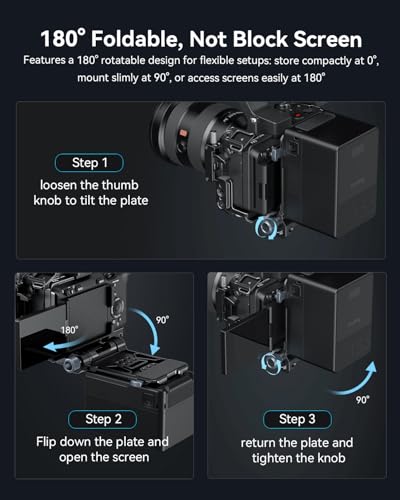 180° Foldable, Not Block Screen

Features a 180° rotatable design for flexible setups: store compactly at 0°, mount slimly at 90°, or access screens easily at 180°

Step 1

loosen the thumb knob to tilt the plate

180°

90°

Step 2

Flip down the plate and open the screen

90°

Step 3

return the plate and tighten the knob