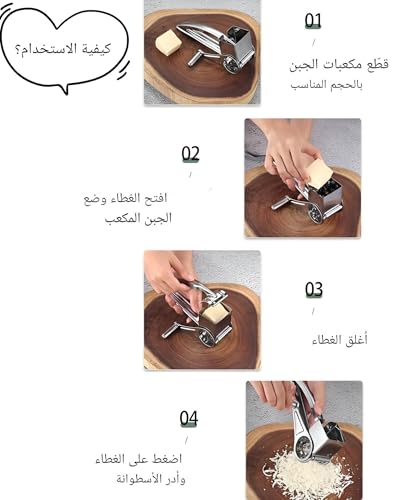 كيفية الاستخدام؟

01
/
قطّع مكعبات الجبن
بالحجم المناسب

02
/
افتح الغطاء وضع
الجبن المكعب

03
/
أغلق الغطاء

04
/
اضغط على الغطاء
وأدر الأسطوانة