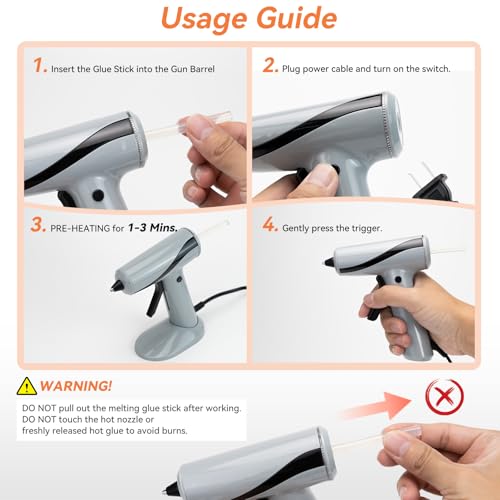 Usage Guide

1. Insert the Glue Stick into the Gun Barrel

2. Plug power cable and turn on the switch.

3. PRE-HEATING for 1-3 Mins.

4. Gently press the trigger.

WARNING!

DO NOT pull out the melting glue stick after working.
DO NOT touch the hot nozzle or
freshly released hot glue to avoid burns.