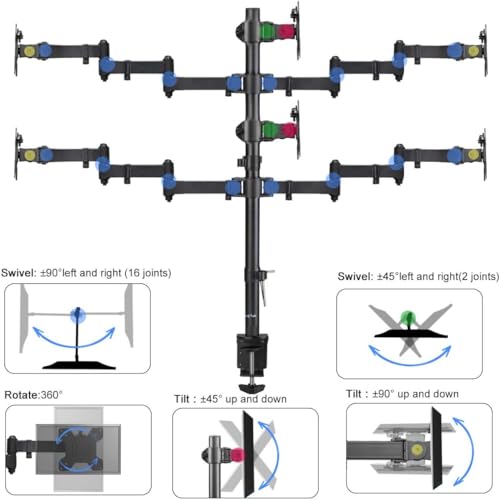 Swivel: ±90°left and right (16 joints)

Swivel: ±45°left and right(2 joints)

Rotate:360°

Tilt : ±45° up and down

Tilt : ±90° up and down