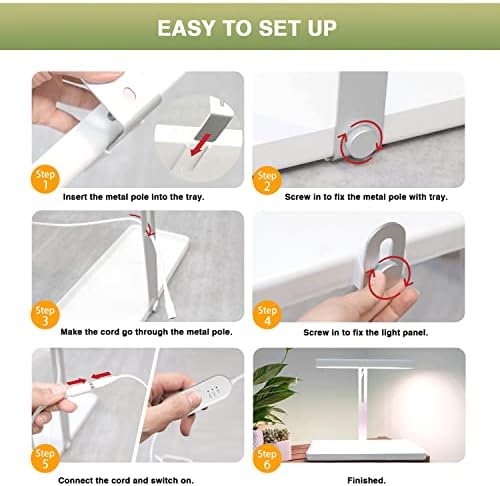 EASY TO SET UP

Step 1
Insert the metal pole into the tray.

Step 2
Screw in to fix the metal pole with tray.

Step 3
Make the cord go through the metal pole.

Step 4
Screw in to fix the light panel.

Step 5
Connect the cord and switch on.

Step 6
Finished.