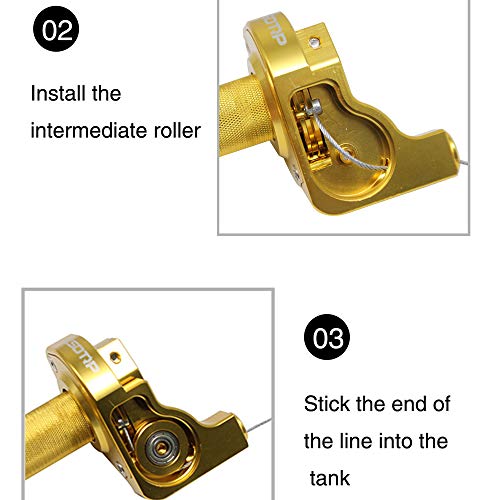 02

Install the intermediate roller

SDTRP

SDTRP

03

Stick the end of the line into the tank