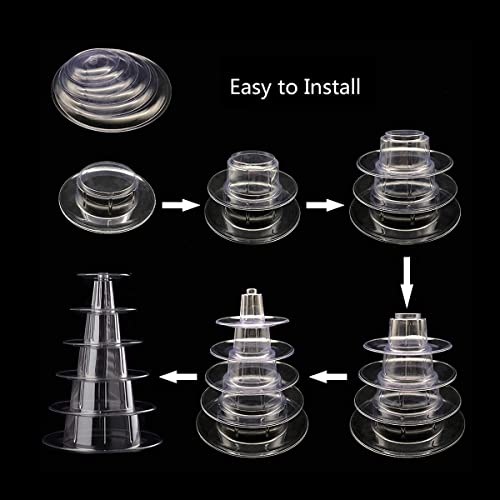 Easy to Install